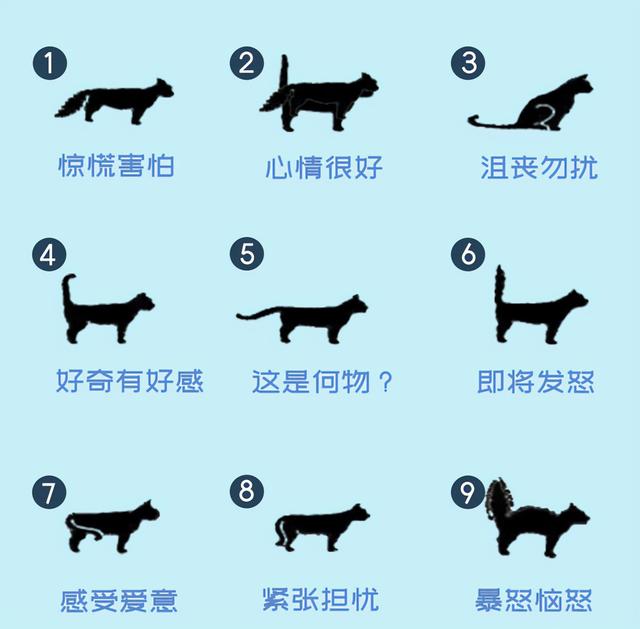 1
惊慌害怕

2
心情很好

3
沮丧勿扰

4
好奇有好感

5
这是何物？

6
即将发怒

7
感受爱意

8
紧张担忧

9
暴怒恼怒